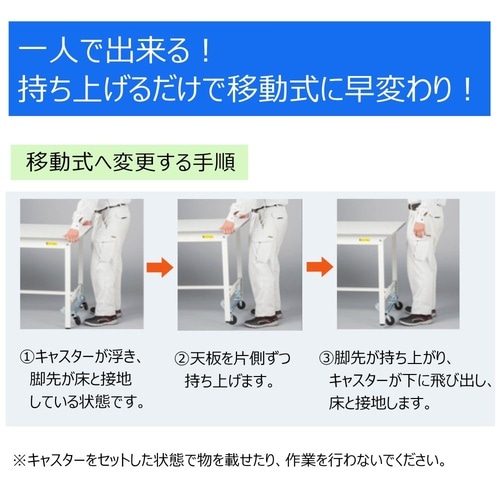 一人で出来る！
持ち上げるだけで移動式に早変わり！

移動式へ変更する手順

①キャスターが浮き、脚先が床と接地している状態です。

②天板を片側ずつ持ち上げます。

③脚先が持ち上がり、キャスターが下に飛び出し、床と接地します。

※キャスターをセットした状態で物を載せたり、作業を行わないでください。