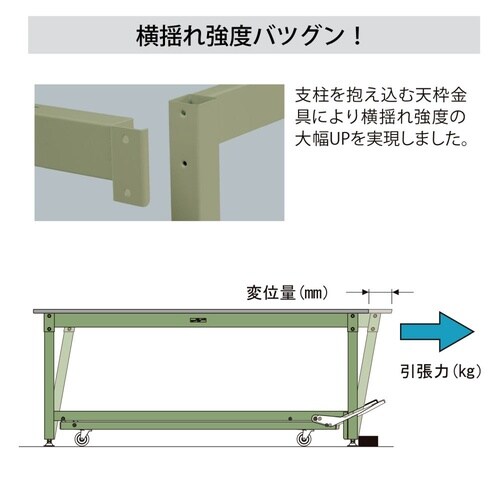 横揺れ強度バツグン！

支柱を抱え込む天枠金具により横揺れ強度の大幅UPを実現しました。

変位量(mm)

引張力(kg)