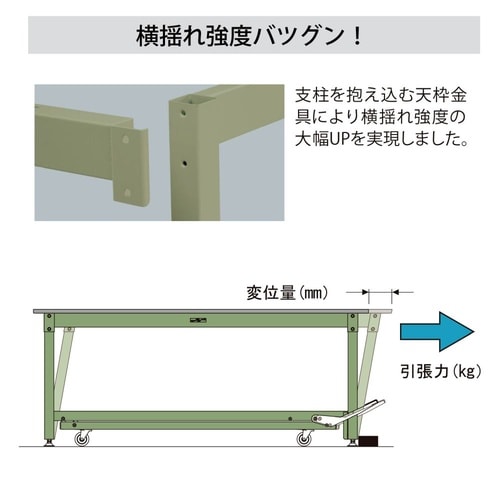 横揺れ強度バツグン！

支柱を抱え込む天枠金具により横揺れ強度の大幅UPを実現しました。

変位量(mm)

引張力(kg)