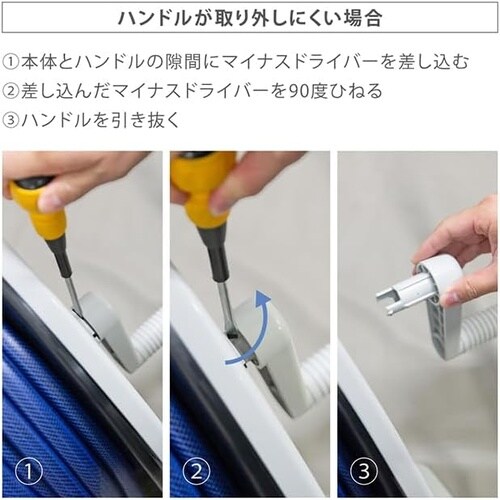 ハンドルが取り外しにくい場合

①本体とハンドルの隙間にマイナスドライバーを差し込む
②差し込んだマイナスドライバーを90度ひねる
③ハンドルを引き抜く

①

②

③