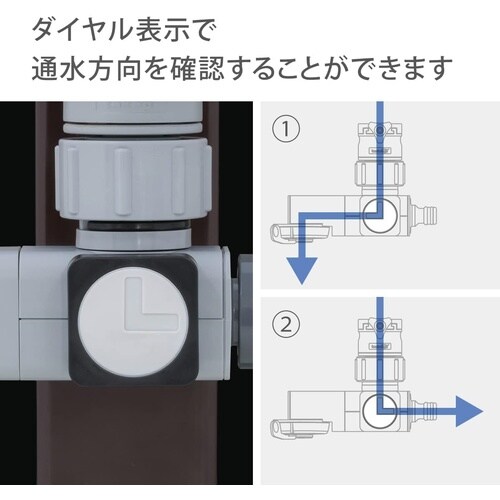 ダイヤル表示で
通水方向を確認することができます

①

②