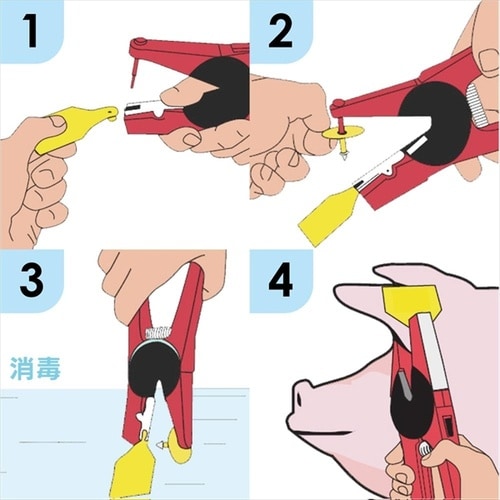 1

2

3

消毒

4