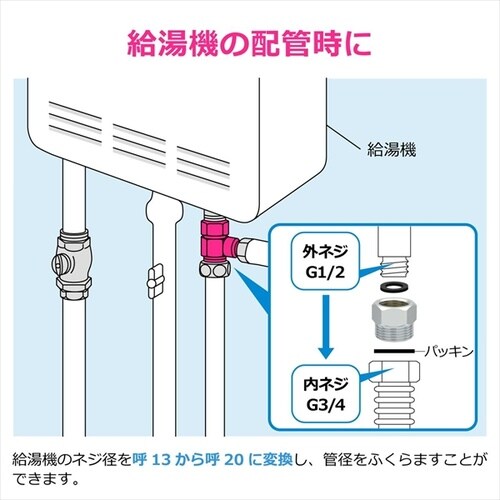 給湯機の配管時に

給湯機

外ネジ
G1/2

パッキン

内ネジ
G3/4

給湯機のネジ径を呼 13 から呼 20 に変換し、管径をふくらますことができます。