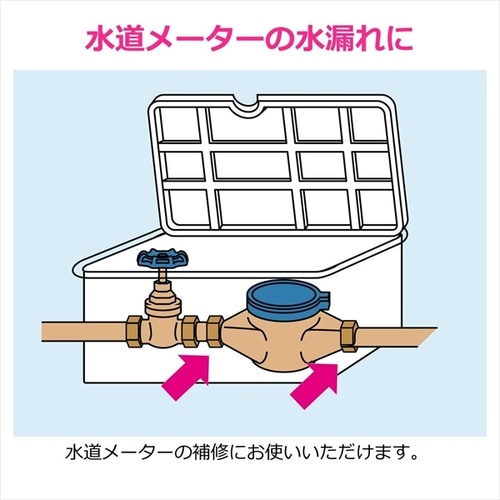 水道メーターの水漏れに

水道メーターの補修にお使いいただけます。