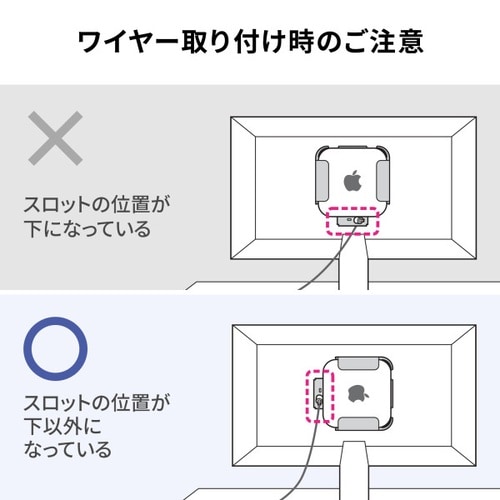 ワイヤー取り付け時のご注意

スロットの位置が下になっている

スロットの位置が下以外になっている