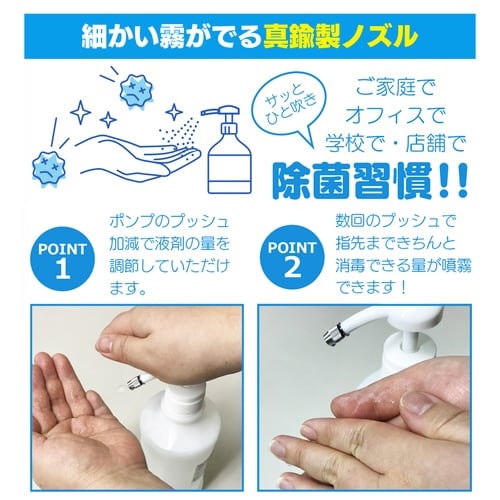 細かい霧がでる真鍮製ノズル

サッと ひと吹き

ご家庭で
オフィスで
学校で・店舗で
除菌習慣!!

POINT 1

ポンプのプッシュ加減で液剤の量を調節していただけます。

POINT 2

数回のプッシュで指先まできちんと消毒できる量が噴霧できます!