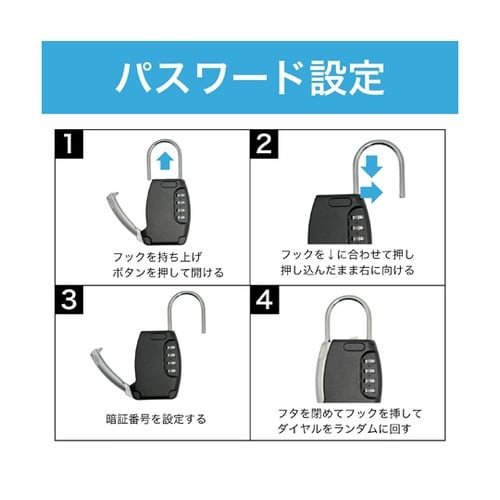 パスワード設定

1

フックを持ち上げ
ボタンを押して開ける

2

フックを↓に合わせて押し
押し込んだまま右に向ける

3

暗証番号を設定する

4

フタを閉めてフックを挿して
ダイヤルをランダムに回す