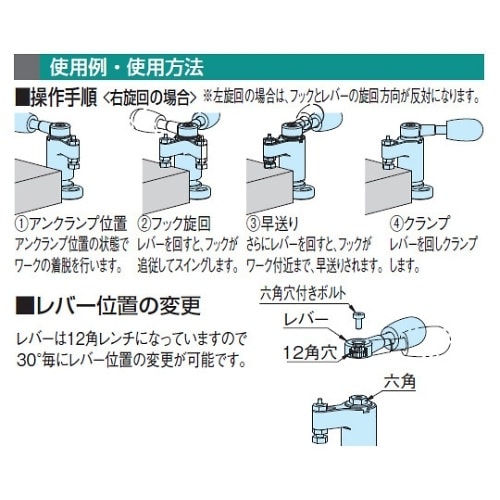 使用例・使用方法

■操作手順 <右旋回の場合> ※左旋回の場合は、フックとレバーの旋回方向が反対になります。

①アンクランプ位置
アンクランプ位置の状態でワークの着脱を行います。

②フック旋回
レバーを回すと、フックが追従してスイングします。

③早送り
さらにレバーを回すと、フックがワーク付近まで、早送りされます。

④クランプ
レバーを回しクランプします。

■レバー位置の変更

レバーは12角レンチになっていますので30°毎にレバー位置の変更が可能です。

六角穴付きボルト
レバー
12角穴
六角