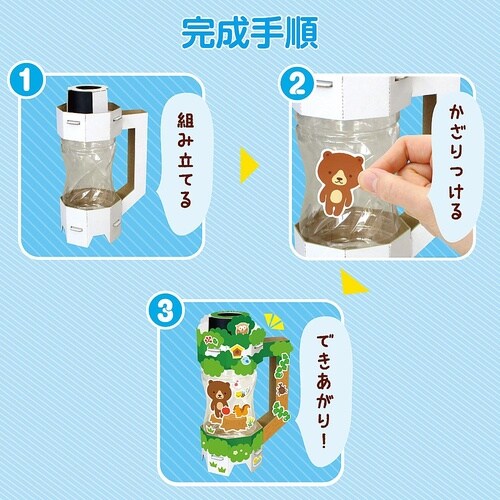 完成手順

1
組み立てる

2
かざりつける

3
できあがり!