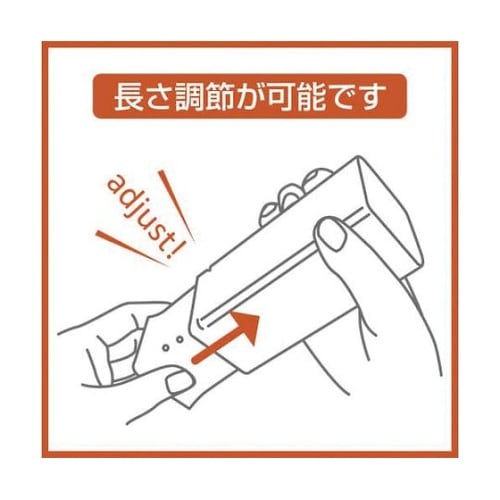 長さ調節が可能です

adjust!