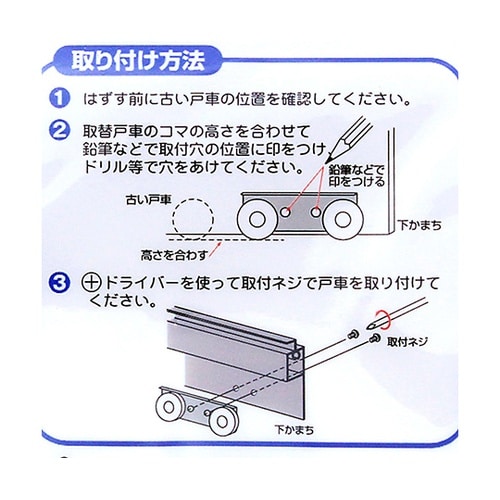 取り付け方法

1 はずす前に古い戸車の位置を確認してください。

2 取替戸車のコマの高さを合わせて鉛筆などで取付穴の位置に印をつけドリル等で穴をあけてください。

鉛筆などで印をつける

古い戸車

下かまち

高さを合わす

3 ⊕ドライバーを使って取付ネジで戸車を取り付けてください。

取付ネジ

下かまち