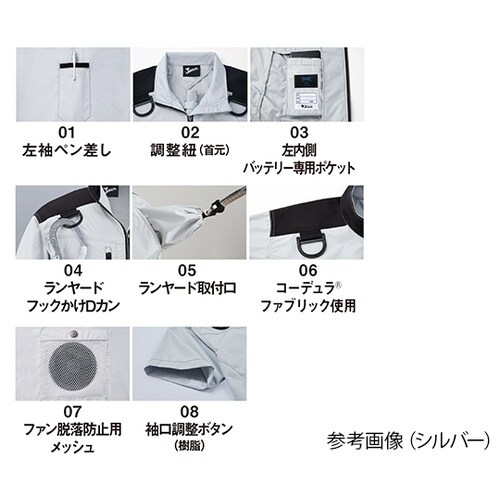 01
左袖ペン差し

02
調整紐(首元)

03
左内側
バッテリー専用ポケット

04
ランヤード
フックかけDカン

05
ランヤード取付口

06
コーデュラ®
ファブリック使用

07
ファン脱落防止用
メッシュ

08
袖口調整ボタン
(樹脂)

参考画像(シルバー)