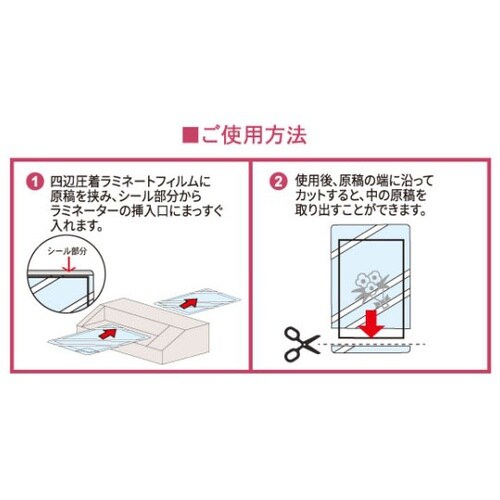 ■ご使用方法

1 四辺圧着ラミネートフィルムに原稿を挟み、シール部分からラミネーターの挿入口にまっすぐ入れます。

シール部分

2 使用後、原稿の端に沿ってカットすると、中の原稿を取り出すことができます。