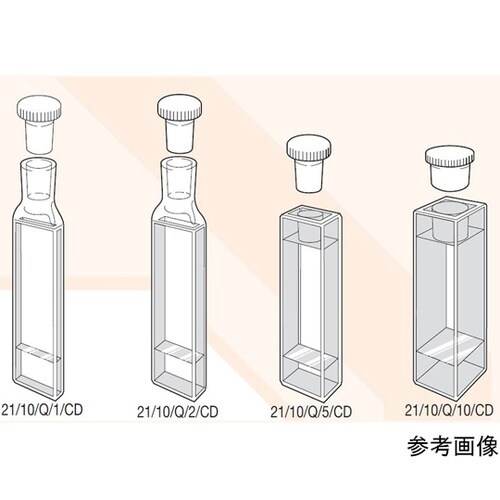 21/10/Q/1/CD

21/10/Q/2/CD

21/10/Q/5/CD

21/10/Q/10/CD

参考画像