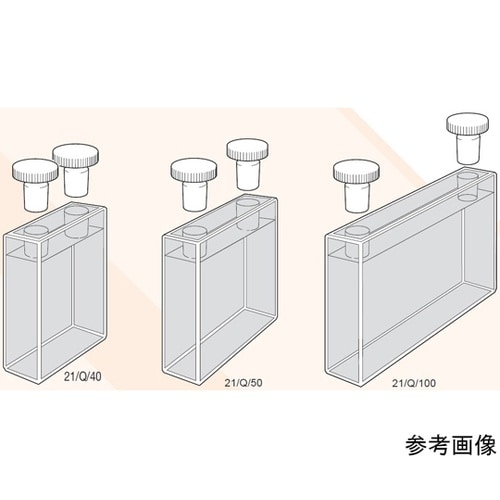 21/Q/40

21/Q/50

21/Q/100

参考画像