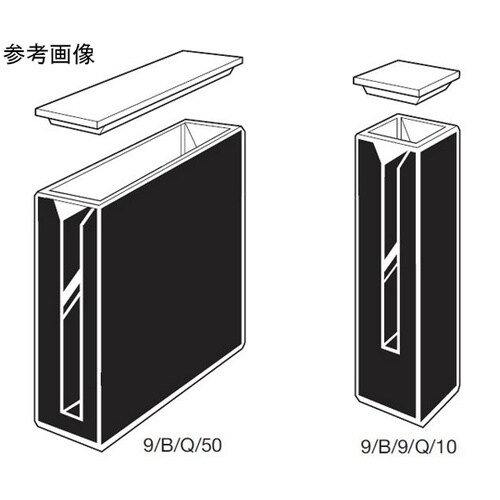 参考画像

9/B/Q/50

9/B/9/Q/10