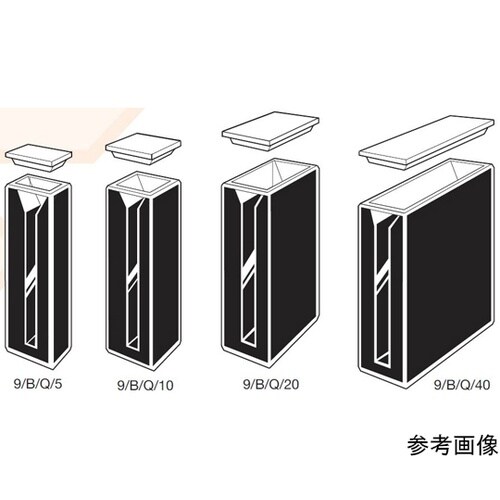 9/B/Q/5

9/B/Q/10

9/B/Q/20

9/B/Q/40

参考画像