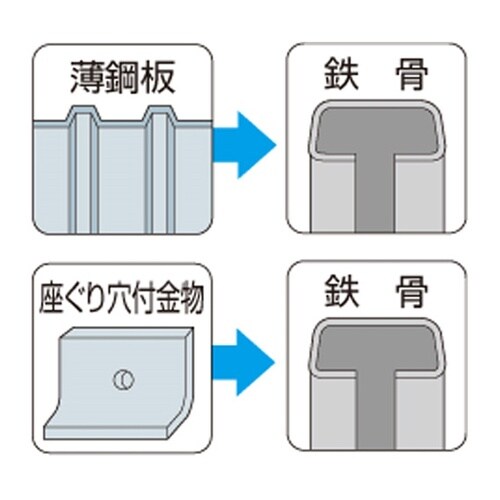 薄鋼板

鉄　骨

座ぐり穴付金物

鉄　骨