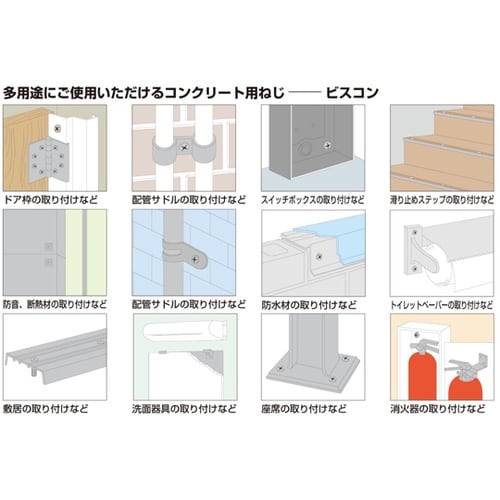 多用途にご使用いただけるコンクリート用ねじ —— ビスコン

ドア枠の取り付けなど

配管サドルの取り付けなど

スイッチボックスの取り付けなど

滑り止めステップの取り付けなど

防音、断熱材の取り付けなど

配管サドルの取り付けなど

防水材の取り付けなど

トイレットペーパーの取り付けなど

敷居の取り付けなど

洗面器具の取り付けなど

座席の取り付けなど

消火器の取り付けなど