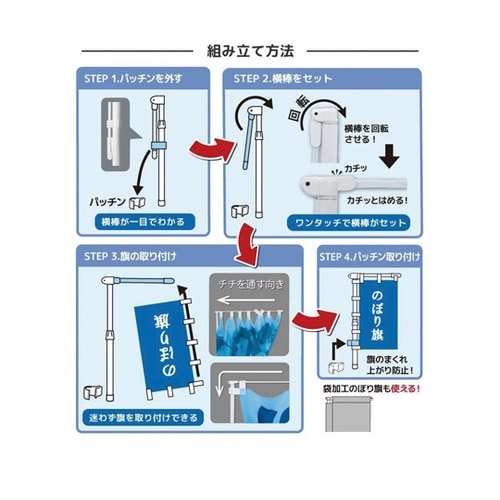 組み立て方法

STEP 1.パッチンを外す

パッチン

横棒が一目でわかる

STEP 2.横棒をセット

回転

横棒を回転させる！

カチッ

カチッとはめる！

ワンタッチで横棒がセット

STEP 3.旗の取り付け

のぼり旗

チチを通す向き

迷わず旗を取り付けできる

STEP 4.パッチン取り付け

のぼり旗

旗のまくれ上がり防止！

袋加工のぼり旗も使える！