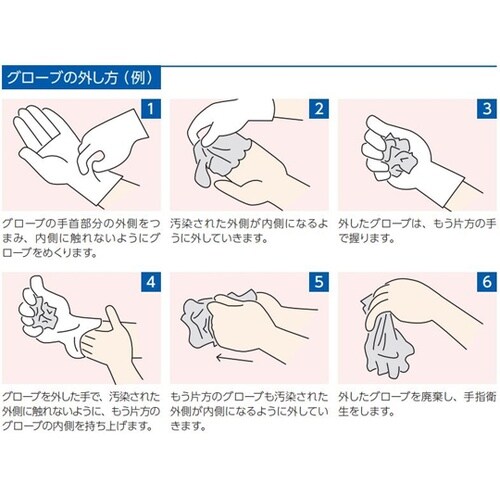 グローブの外し方（例）

1

グローブの手首部分の外側をつまみ、内側に触れないようにグローブをめくります。

2

汚染された外側が内側になるように外していきます。

3

外したグローブは、もう片方の手で握ります。

4

グローブを外した手で、汚染された外側に触れないように、もう片方のグローブの内側を持ち上げます。

5

もう片方のグローブも汚染された外側が内側になるように外していきます。

6

外したグローブを廃棄し、手指衛生をします。