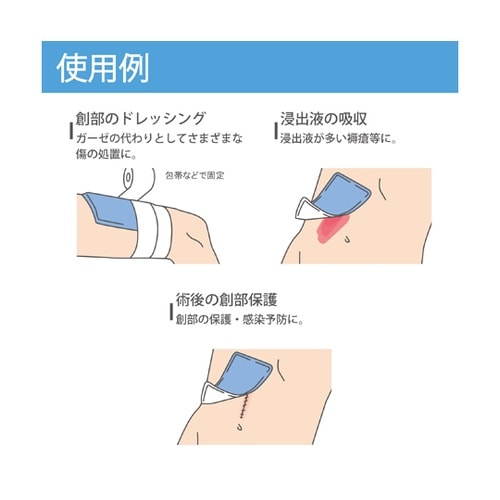 使用例

創部のドレッシング
ガーゼの代わりとしてさまざまな傷の処置に。

包帯などで固定

浸出液の吸収
浸出液が多い褥瘡等に。

術後の創部保護
創部の保護・感染予防に。