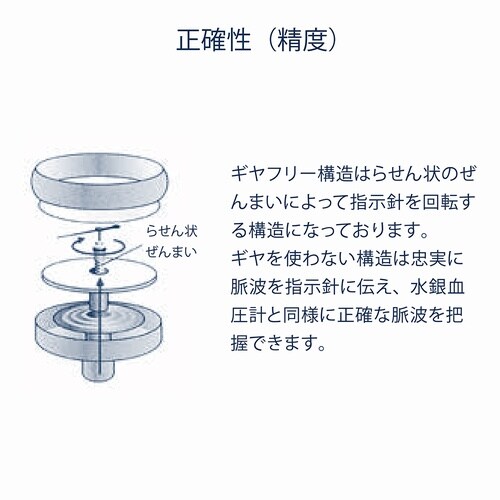 正確性（精度）

らせん状
ぜんまい

ギヤフリー構造はらせん状のぜんまいによって指示針を回転する構造になっております。
ギヤを使わない構造は忠実に脈波を指示針に伝え、水銀血圧計と同様に正確な脈波を把握できます。