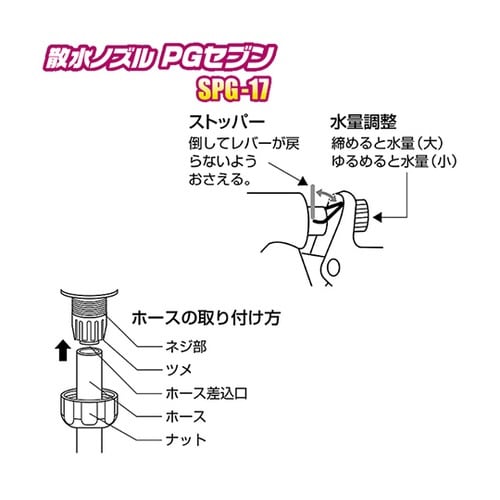 散水ノズル PGセブン
SPG-17

ストッパー
倒してレバーが戻らないようおさえる。

水量調整
締めると水量（大）
ゆるめると水量（小）

ホースの取り付け方
ネジ部
ツメ
ホース差込口
ホース
ナット