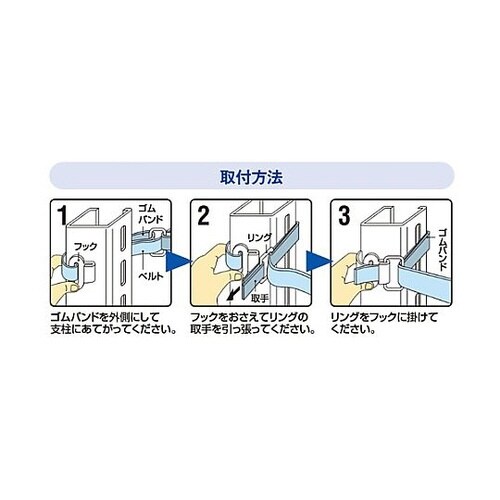 取付方法

1
ゴムバンド
フック
ベルト
ゴムバンドを外側にして支柱にあてがってください。

2
リング
取手
フックをおさえてリングの取手を引っ張ってください。

3
ゴムバンド
リングをフックに掛けてください。