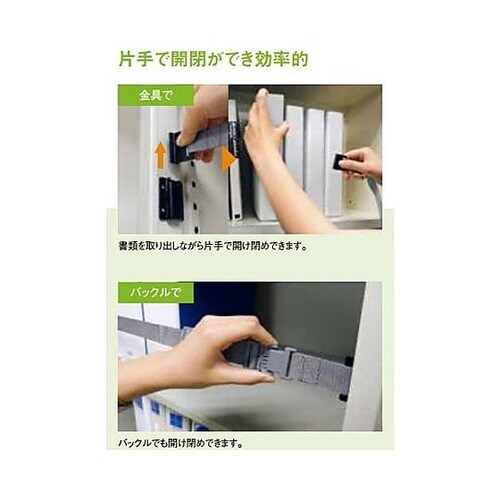 片手で開閉ができ効率的

金具で

書類を取り出しながら片手で開け閉めできます。

バックルで

バックルでも開け閉めできます。