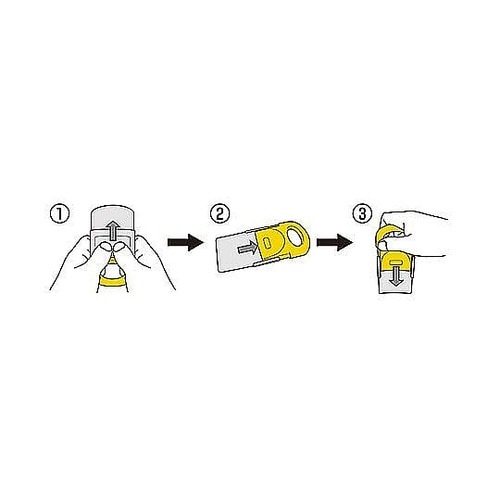 ①

②

③