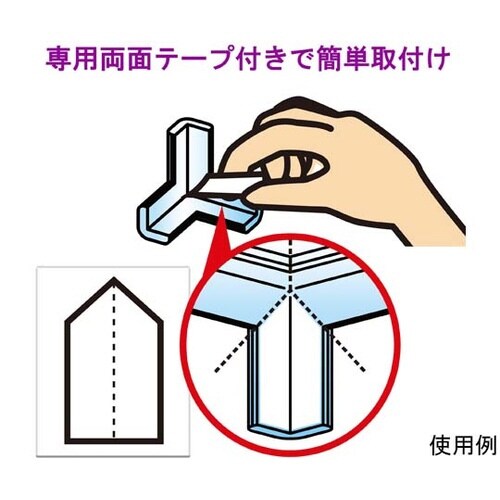 専用両面テープ付きで簡単取付け

使用例