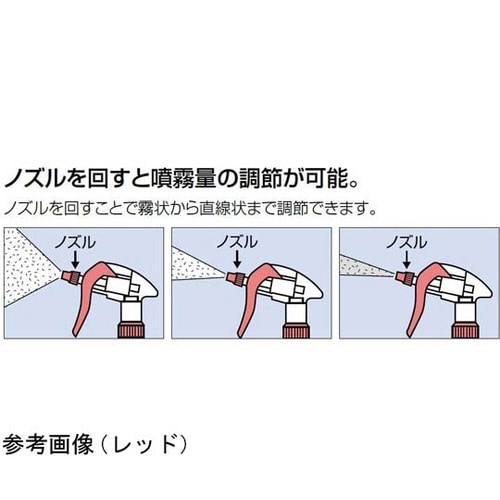 ノズルを回すと噴霧量の調節が可能。
ノズルを回すことで霧状から直線状まで調節できます。

ノズル

ノズル

ノズル

参考画像（レッド）