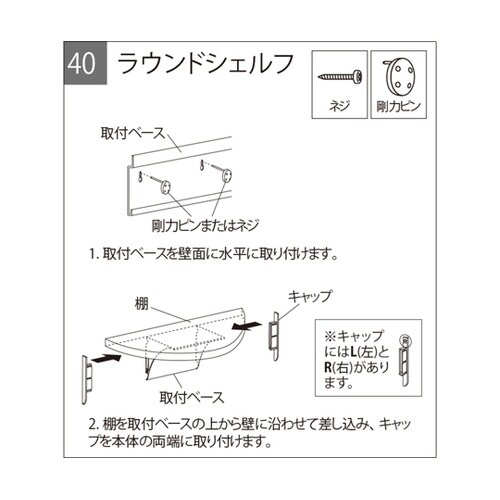 40 ラウンドシェルフ

ネジ

剛力ピン

取付ベース

剛力ピンまたはネジ

1. 取付ベースを壁面に水平に取り付けます。

棚

キャップ

取付ベース

※キャップにはL(左)とR(右)があります。

2. 棚を取付ベースの上から壁に沿わせて差し込み、キャップを本体の両端に取り付けます。