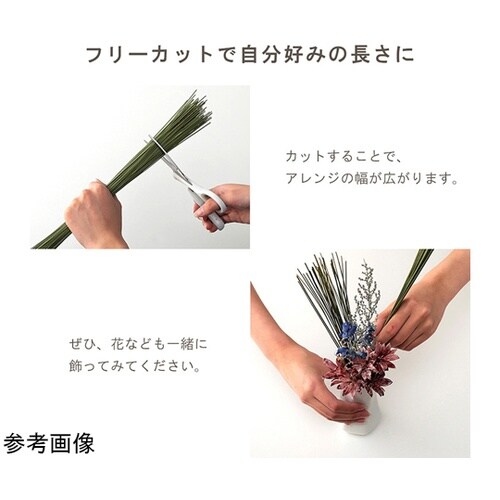 フリーカットで自分好みの長さに

カットすることで、
アレンジの幅が広がります。

ぜひ、花なども一緒に
飾ってみてください。

参考画像