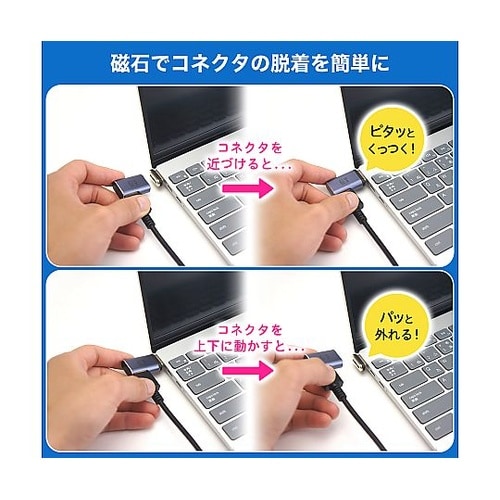 磁石でコネクタの脱着を簡単に

コネクタを近づけると...

ピタッとくっつく!

コネクタを上下に動かすと...

パッと外れる!