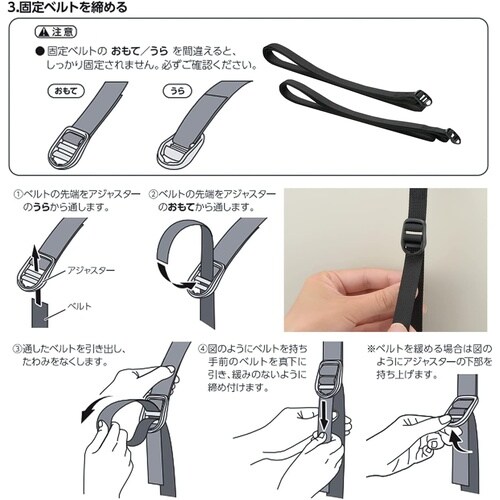 3.固定ベルトを締める

注意

● 固定ベルトの おもて／うら を間違えると、しっかり固定されません。必ずご確認ください。

おもて

うら

①ベルトの先端をアジャスターのうらから通します。

アジャスター

ベルト

②ベルトの先端をアジャスターのおもてから通します。

③通したベルトを引き出し、たわみをなくします。

④図のようにベルトを持ち手前のベルトを真下に引き、緩みのないように締め付けます。

※ベルトを緩める場合は図のようにアジャスターの下部を持ち上げます。