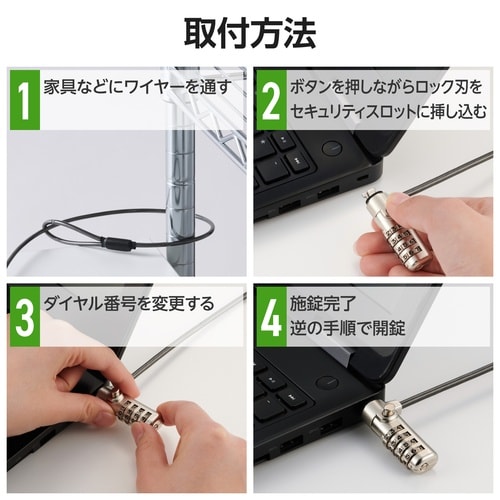 取付方法

1 家具などにワイヤーを通す

2 ボタンを押しながらロック刃をセキュリティスロットに挿し込む

3 ダイヤル番号を変更する

4 施錠完了
逆の手順で開錠