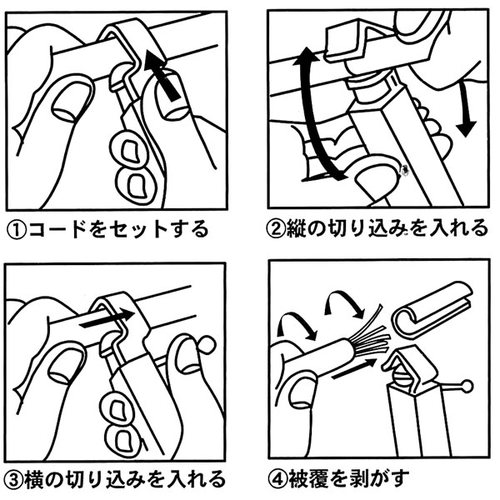 ①コードをセットする

②縦の切り込みを入れる

③横の切り込みを入れる

④被覆を剥がす