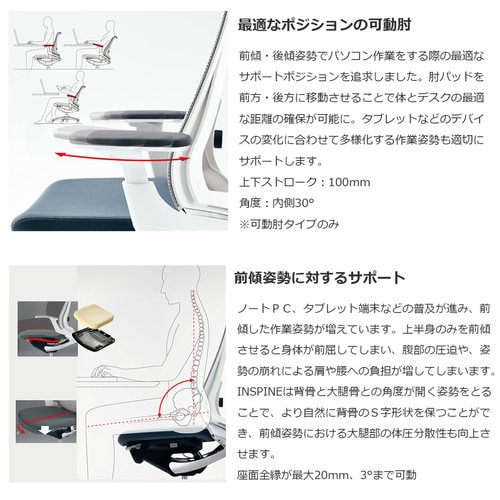 最適なポジションの可動肘

前傾・後傾姿勢でパソコン作業をする際の最適なサポートポジションを追求しました。肘パッドを前方・後方に移動させることで体とデスクの最適な距離の確保が可能に。タブレットなどのデバイスの変化に合わせて多様化する作業姿勢も適切にサポートします。

上下ストローク：100mm

角度：内側30°

※可動肘タイプのみ

前傾姿勢に対するサポート

ノートＰＣ、タブレット端末などの普及が進み、前傾した作業姿勢が増えています。上半身のみを前傾させると身体が前屈してしまい、腹部の圧迫や、姿勢の崩れによる肩や腰への負担が増してしまいます。INSPINEは背骨と大腿骨との角度が開く姿勢をとることで、より自然に背骨のＳ字形状を保つことができ、前傾姿勢における大腿部の体圧分散性も向上させます。

座面全縁が最大20mm、3°まで可動