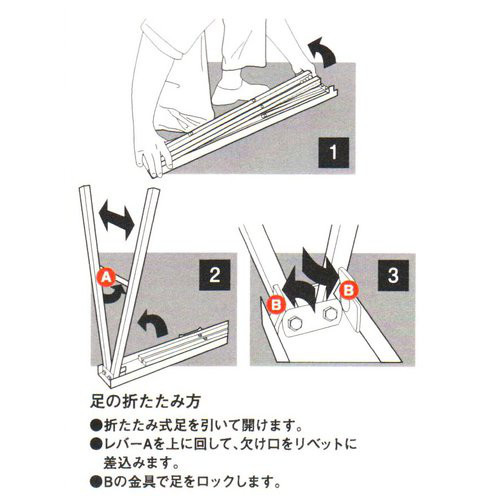 1

A

2

B

B

3

足の折たたみ方

●折たたみ式足を引いて開けます。

●レバーAを上に回して、欠け口をリベットに差込みます。

●Bの金具で足をロックします。