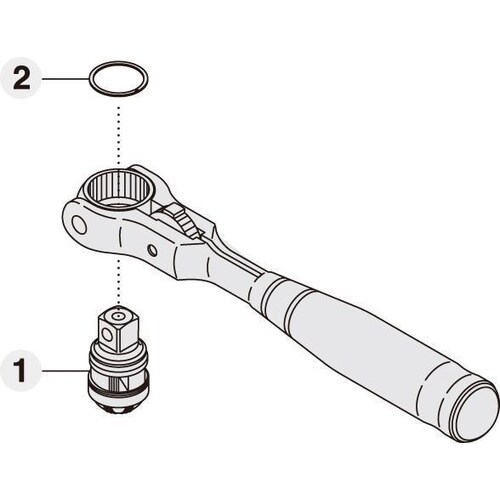 2

1