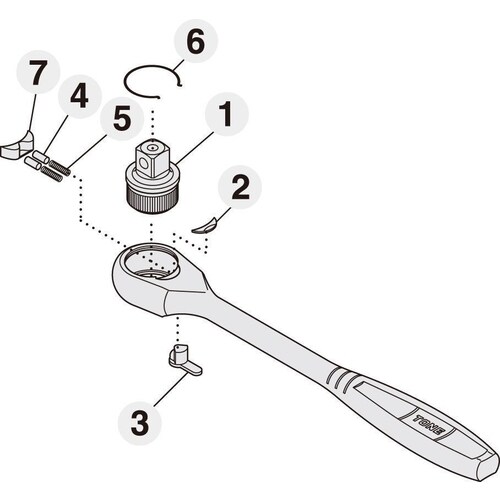 6
7
4
5
1
2
3
TONE