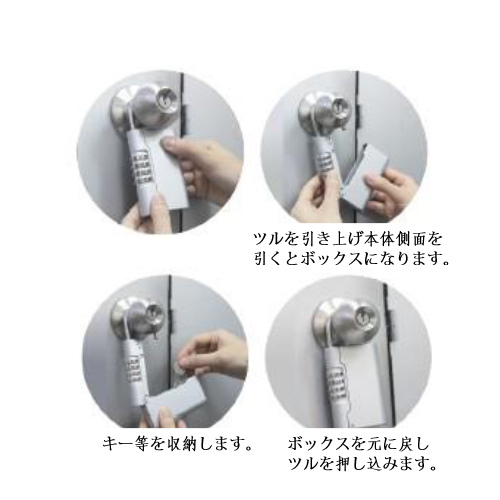 ツルを引き上げ本体側面を引くとボックスになります。

キー等を収納します。

ボックスを元に戻しツルを押し込みます。