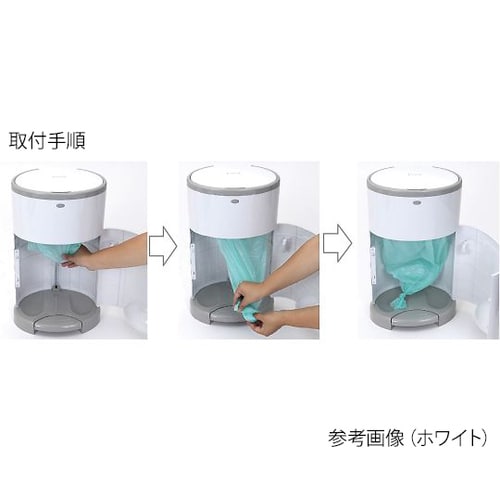 取付手順

参考画像（ホワイト）