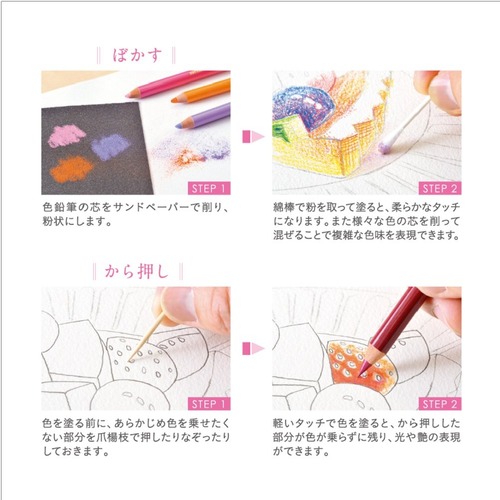 ぼかす

STEP 1

色鉛筆の芯をサンドペーパーで削り、粉状にします。

STEP 2

綿棒で粉を取って塗ると、柔らかなタッチになります。また様々な色の芯を削って混ぜることで複雑な色味を表現できます。

から押し

STEP 1

色を塗る前に、あらかじめ色を乗せたくない部分を爪楊枝で押したりなぞったりしておきます。

STEP 2

軽いタッチで色を塗ると、から押しした部分が色が乗らずに残り、光や艶の表現ができます。