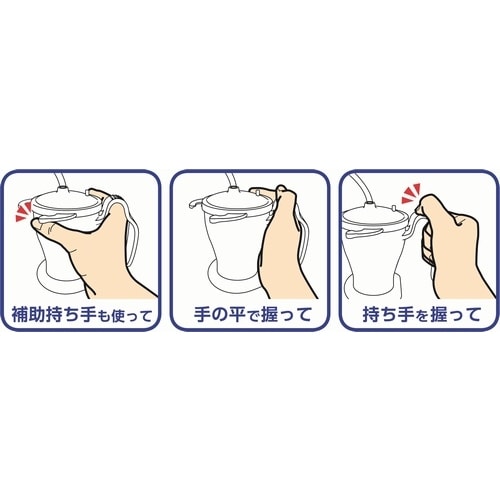 補助持ち手も使って

手の平で握って

持ち手を握って