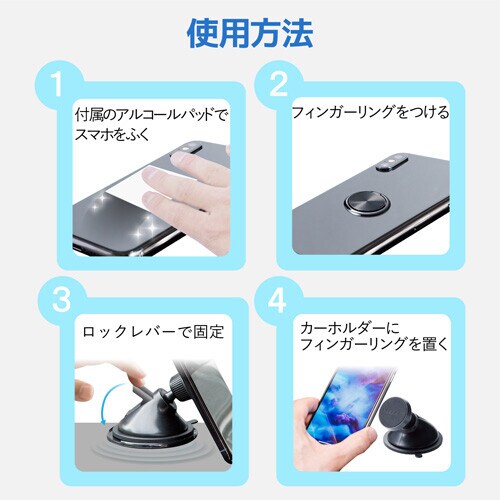 使用方法

1

付属のアルコールパッドでスマホをふく

2

フィンガーリングをつける

3

ロックレバーで固定

4

カーホルダーにフィンガーリングを置く