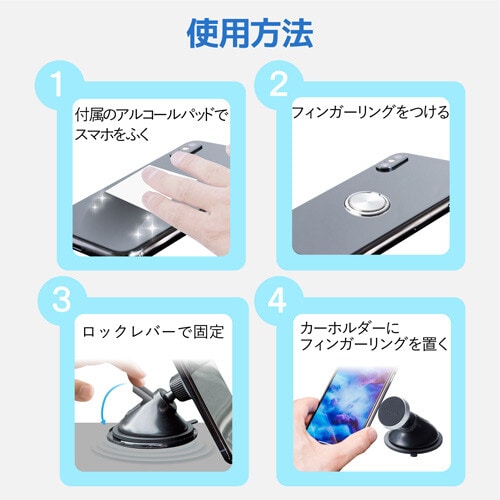 使用方法

1

付属のアルコールパッドでスマホをふく

2

フィンガーリングをつける

3

ロックレバーで固定

4

カーホルダーにフィンガーリングを置く