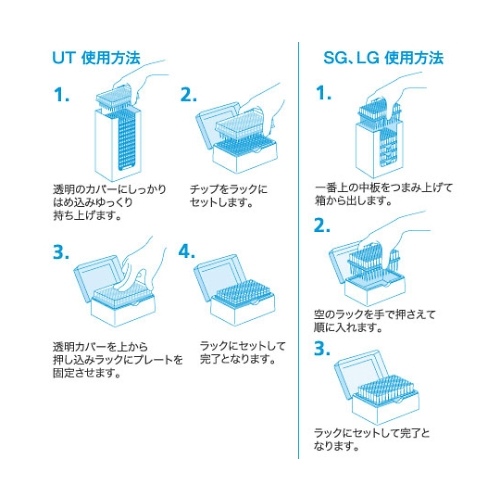 UT 使用方法

1.

透明のカバーにしっかりはめ込みゆっくり持ち上げます。

2.

チップをラックにセットします。

3.

透明カバーを上から押し込みラックにプレートを固定させます。

4.

ラックにセットして完了となります。

SG、LG 使用方法

1.

一番上の中板をつまみ上げて箱から出します。

2.

空のラックを手で押さえて順に入れます。

3.

ラックにセットして完了となります。